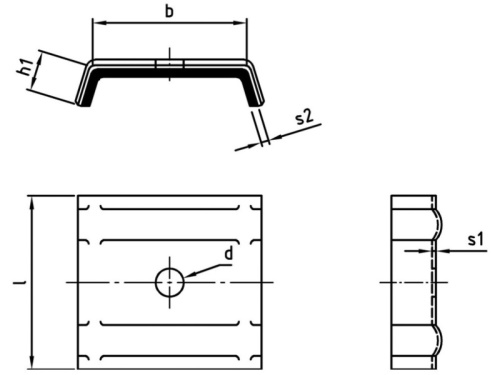 b
h1
s2
l
d
s1