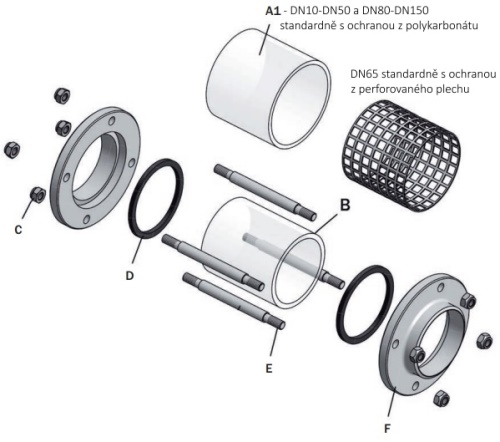 A1 - DN10-DN50 a DN80-DN150 standardně s ochranou z polykarbonátu

DN65 standardně s ochranou z perforovaného plechu

B

C

D

E

F